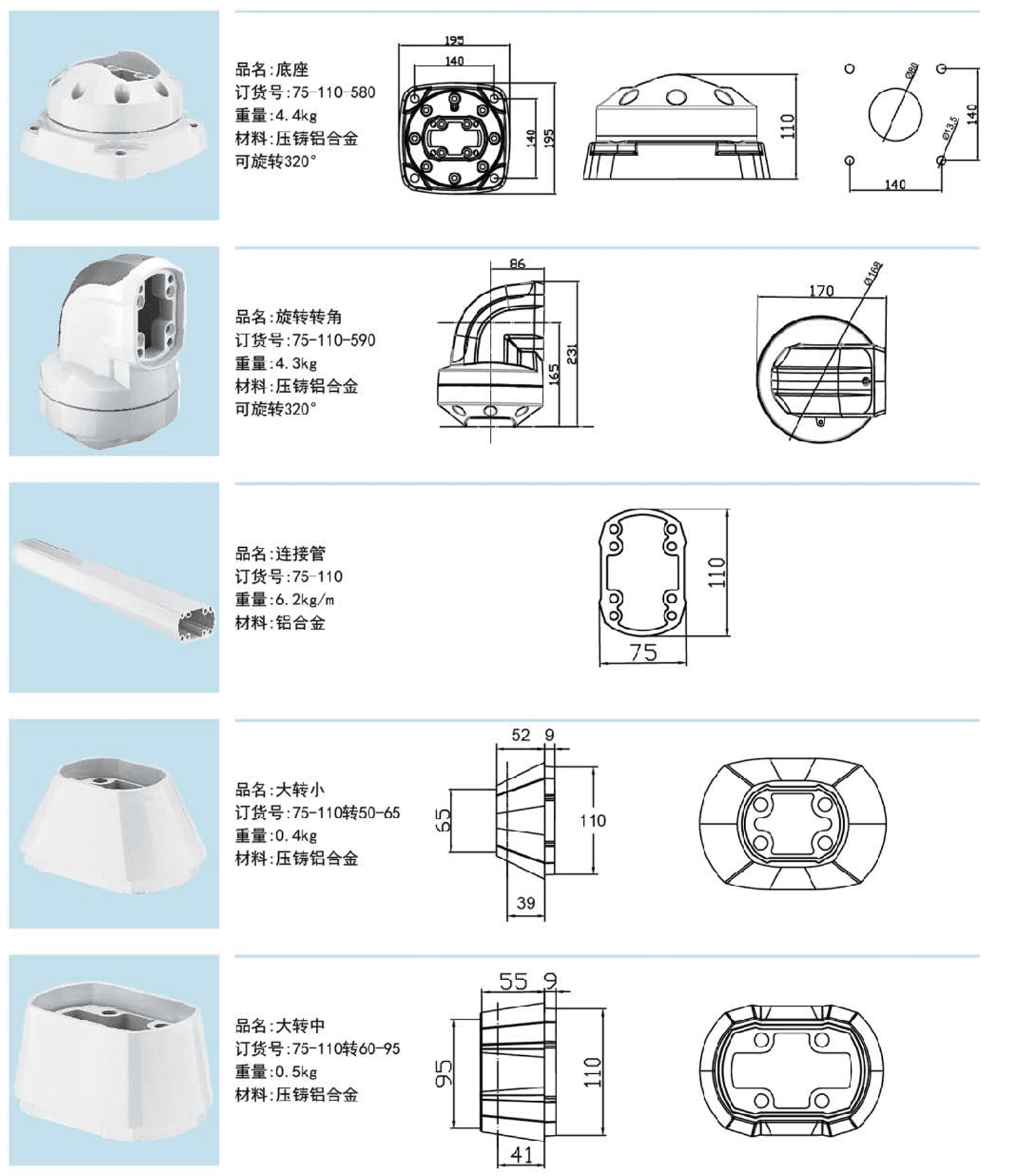 品名:底座
订货号:75-110-580
重量:4.4kg
材料:压铸铝合金
可旋转320°

195
140
140
195
110
Ø80
Ø13.5
140
140

品名:旋转转角
订货号:75-110-590
重量:4.3kg
材料:压铸铝合金
可旋转320°

86
165
231
170
Ø168

品名:连接管
订货号:75-110
重量:6.2kg/m
材料:铝合金

110
75

品名:大转小
订货号:75-110转50-65
重量:0.4kg
材料:压铸铝合金

52
9
65
110
39

品名:大转中
订货号:75-110转60-95
重量:0.5kg
材料:压铸铝合金

55
9
95
110
41