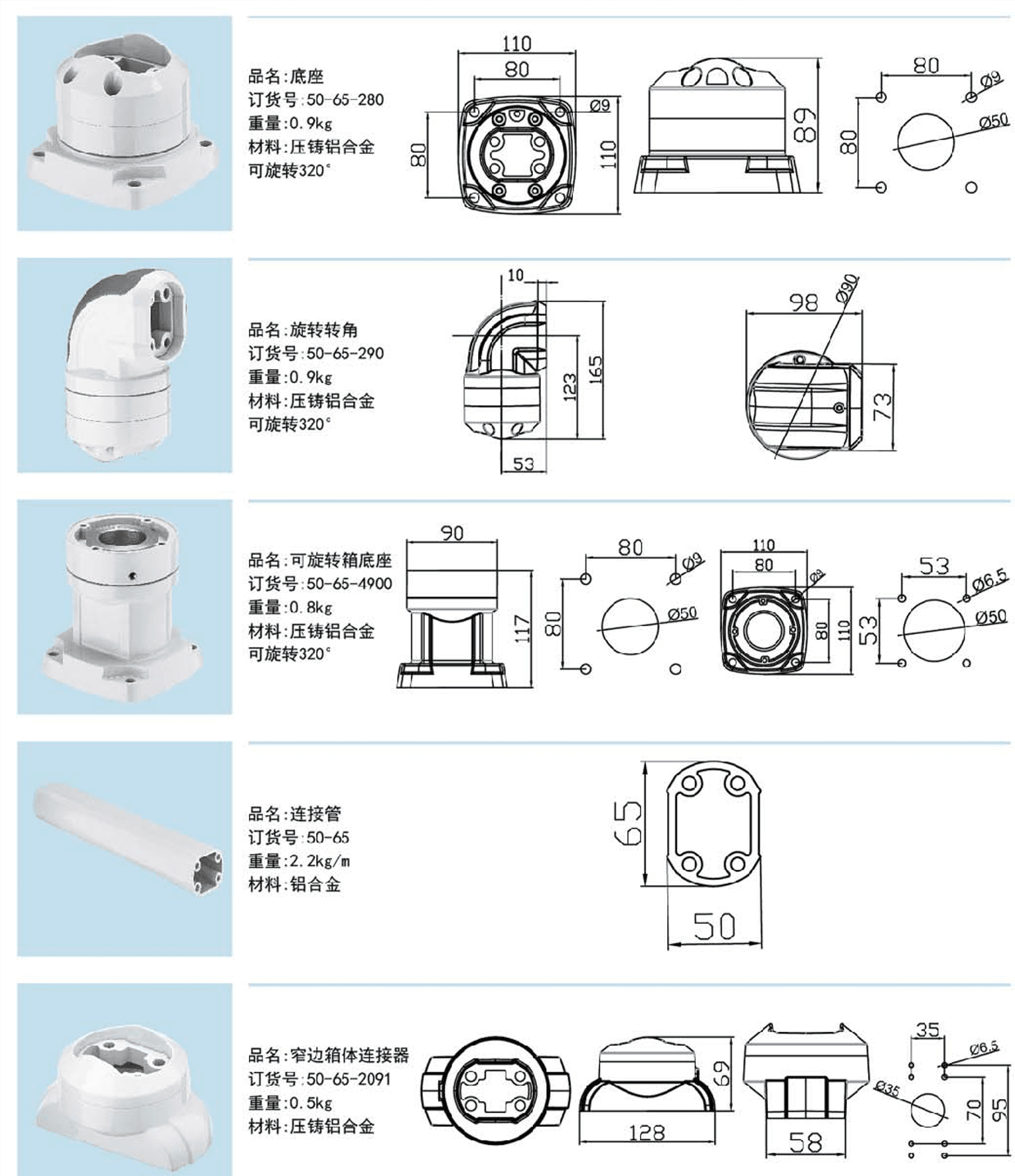 品名:底座
订货号:50-65-280
重量:0.9kg
材料:压铸铝合金
可旋转320°

110
80
Ø9
80
110
89
80
Ø9
80
Ø50

品名:旋转转角
订货号:50-65-290
重量:0.9kg
材料:压铸铝合金
可旋转320°

10
123
165
53
98
Ø90
73

品名:可旋转箱底座
订货号:50-65-4900
重量:0.8kg
材料:压铸铝合金
可旋转320°

90
117
80
Ø9
80
Ø50
110
80
Ø9
80
110
53
Ø6.5
53
Ø50

品名:连接管
订货号:50-65
重量:2.2kg/m
材料:铝合金

65
50

品名:窄边箱体连接器
订货号:50-65-2091
重量:0.5kg
材料:压铸铝合金

69
128
58
35
Ø6.5
Ø35
70
95